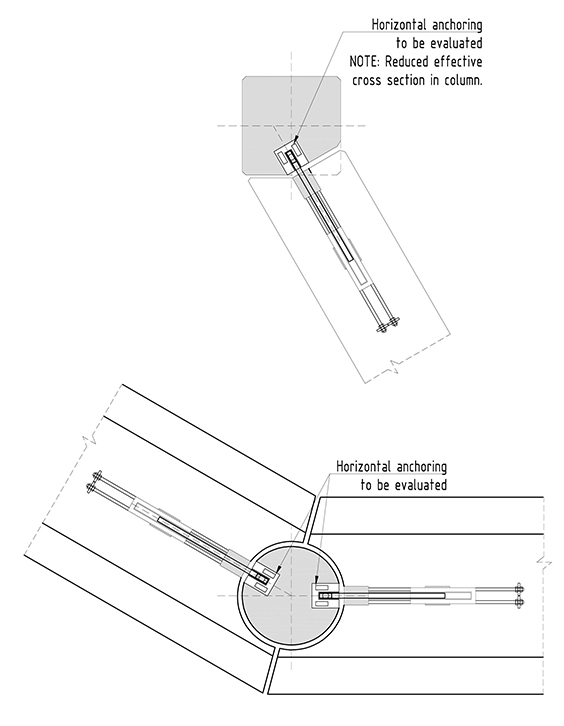 Horizontal anchoring
to be evaluated
NOTE: Reduced effective
cross section in column.

Horizontal anchoring
to be evaluated