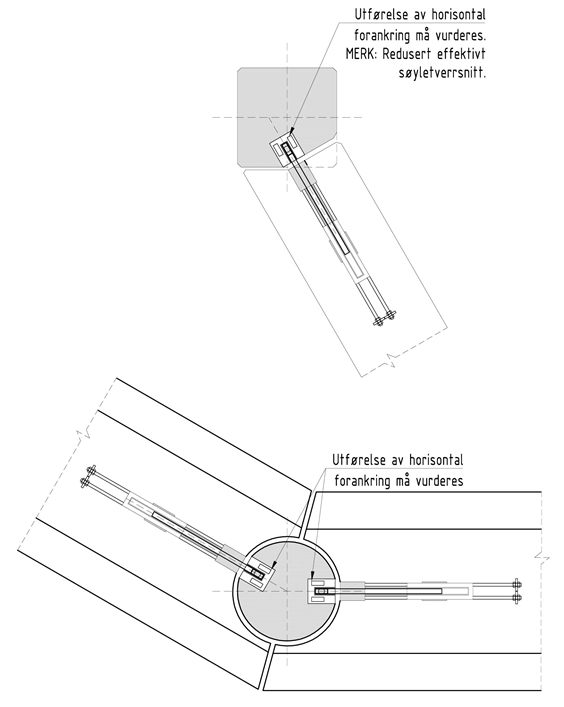 Utførelse av horisontal forankring må vurderes. MERK: Redusert effektivt søyletverrsnitt.

Utførelse av horisontal forankring må vurderes