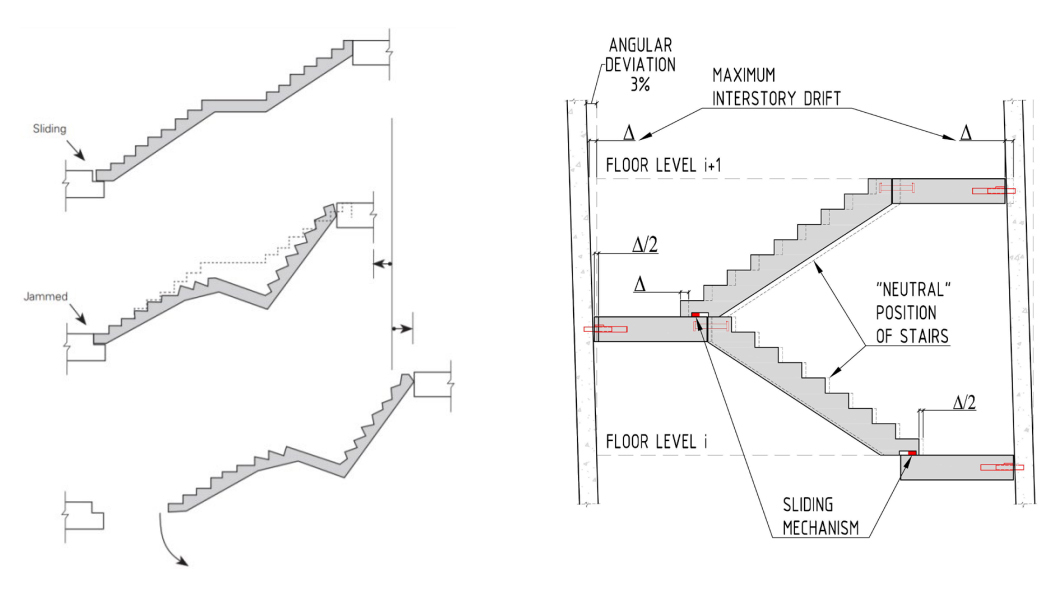 Sliding

Jammed

ANGULAR DEVIATION 3%

MAXIMUM INTERSTORY DRIFT

$\Delta$

$\Delta$

FLOOR LEVEL i+1

$\Delta/2$

$\Delta$

"NEUTRAL" POSITION OF STAIRS

$\Delta/2$

FLOOR LEVEL i

SLIDING MECHANISM