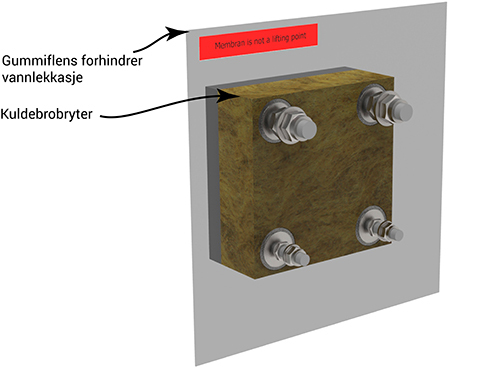 Membran is not a lifting point

Gummiflens forhindrer vannlekkasje

Kuldebrobryter